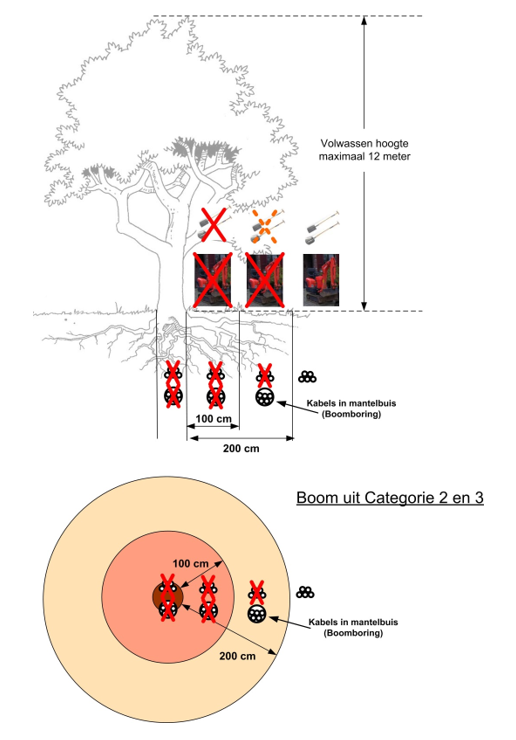 Volwassen hoogte maximaal 12 meter

Kabels in mantelbuis (Boomboring)

100 cm

200 cm

Boom uit Categorie 2 en 3

100 cm

Kabels in mantelbuis (Boomboring)

200 cm